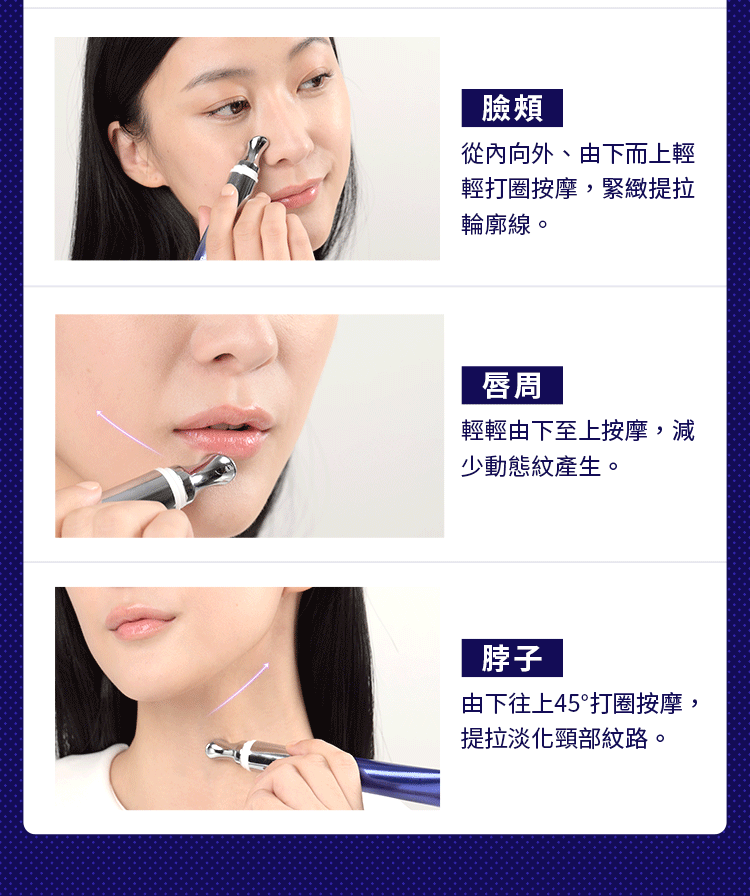 臉頰

從內向外、由下而上輕輕打圈按摩，緊緻提拉輪廓線。

唇周

輕輕由下至上按摩，減少動態紋產生。

脖子

由下往上45°打圈按摩，提拉淡化頸部紋路。